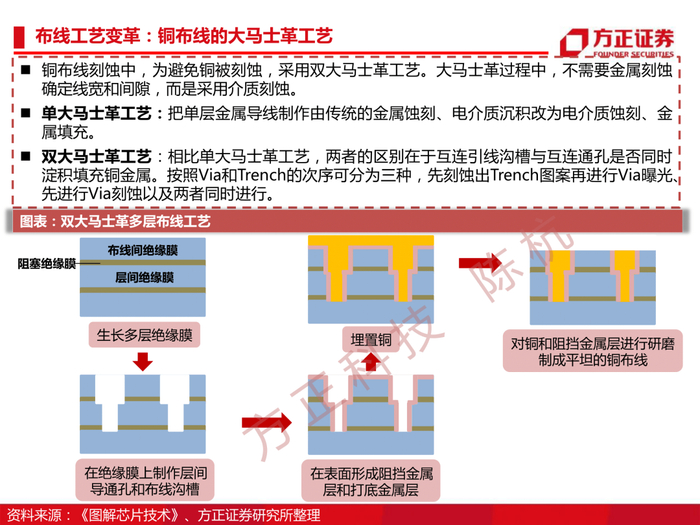 布线工艺变革：铜布线的大马士革工艺

方正证券
FOUNDER SECURITIES

■ 铜布线刻蚀中，为避免铜被刻蚀，采用双大马士革工艺。大马士革过程中，不需要金属刻蚀确定线宽和间隙，而是采用介质刻蚀。

■ 单大马士革工艺：把单层金属导线制作由传统的金属蚀刻、电介质沉积改为电介质蚀刻、金属填充。

■ 双大马士革工艺：相比单大马士革工艺，两者的区别在于互连引线沟槽与互连通孔是否同时淀积填充铜金属。按照Via和Trench的次序可分为三种，先刻蚀出Trench图案再进行Via曝光、先进行Via刻蚀以及两者同时进行。

图表：双大马士革多层布线工艺

布线间绝缘膜
阻塞绝缘膜
层间绝缘膜

生长多层绝缘膜

在绝缘膜上制作层间导通孔和布线沟槽

在表面形成阻挡金属层和打底金属层

埋置铜

对铜和阻挡金属层进行研磨制成平坦的铜布线

方正科技 陈杭

资料来源：《图解芯片技术》、方正证券研究所整理