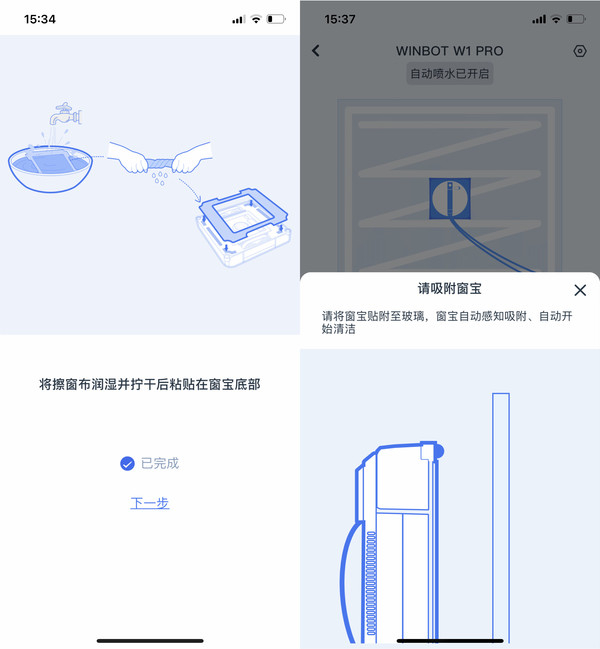 15:34

将擦窗布润湿并拧干后粘贴在窗宝底部

已完成

下一步

15:37

WINBOT W1 PRO

自动喷水已开启

请吸附窗宝

请将窗宝贴附至玻璃，窗宝自动感知吸附、自动开始清洁