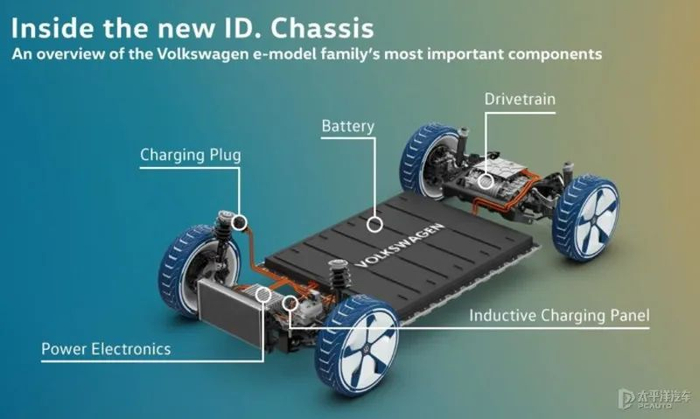 Inside the new ID. Chassis
An overview of the Volkswagen e-model family's most important components

Drivetrain

Battery

Charging Plug

VOLKSWAGEN

Inductive Charging Panel

Power Electronics

太平洋汽车
PCAUTO