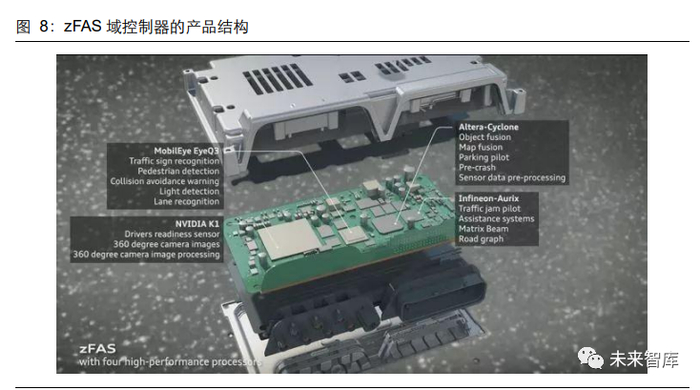 图 8：zFAS 域控制器的产品结构

MobilEye EyeQ3
Traffic sign recognition
Pedestrian detection
Collision avoidance warning
Light detection
Lane recognition

NVIDIA K1
Drivers readiness sensor
360 degree camera images
360 degree camera image processing

Altera-Cyclone
Object fusion
Map fusion
Parking pilot
Pre-crash
Sensor data pre-processing

Infineon-Aurix
Traffic jam pilot
Assistance systems
Matrix Beam
Road graph

zFAS
with four high-performance processors

未来智库