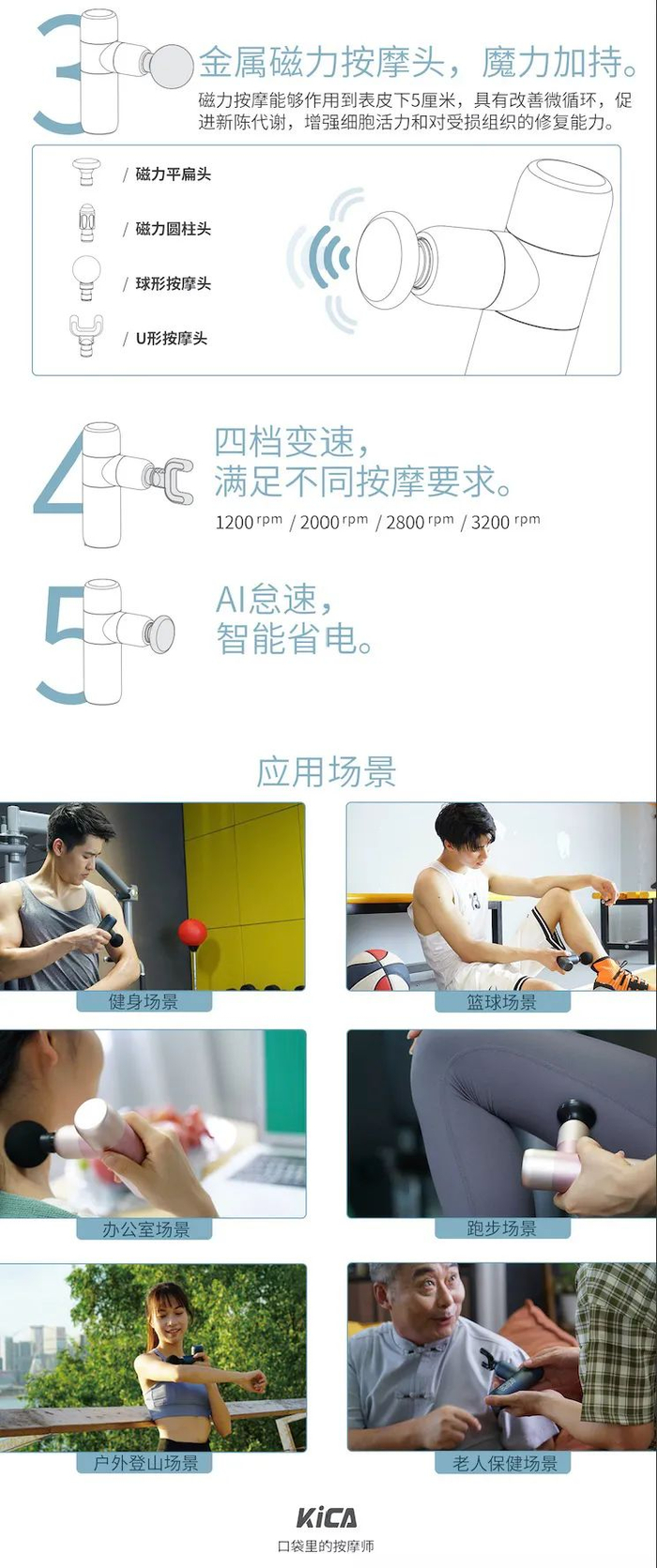 3

金属磁力按摩头，魔力加持。

磁力按摩能够作用到表皮下5厘米，具有改善微循环，促进新陈代谢，增强细胞活力和对受损组织的修复能力。

/ 磁力平扁头
/ 磁力圆柱头
/ 球形按摩头
/ U形按摩头

4

四档变速，
满足不同按摩要求。

1200 rpm / 2000 rpm / 2800 rpm / 3200 rpm

5

AI怠速，
智能省电。

应用场景

健身场景
篮球场景
办公室场景
跑步场景
户外登山场景
老人保健场景

KiCA
口袋里的按摩师