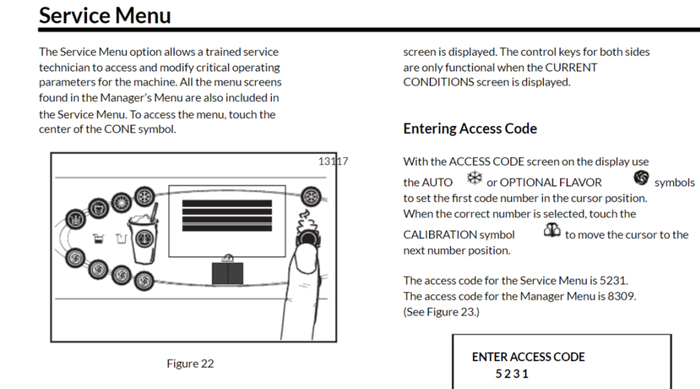 Service Menu

The Service Menu option allows a trained service technician to access and modify critical operating parameters for the machine. All the menu screens found in the Manager's Menu are also included in the Service Menu. To access the menu, touch the center of the CONE symbol.

13117

Figure 22

screen is displayed. The control keys for both sides are only functional when the CURRENT CONDITIONS screen is displayed.

Entering Access Code

With the ACCESS CODE screen on the display use the AUTO or OPTIONAL FLAVOR symbols to set the first code number in the cursor position. When the correct number is selected, touch the CALIBRATION symbol to move the cursor to the next number position.

The access code for the Service Menu is 5231.
The access code for the Manager Menu is 8309.
(See Figure 23.)

ENTER ACCESS CODE
5 2 3 1