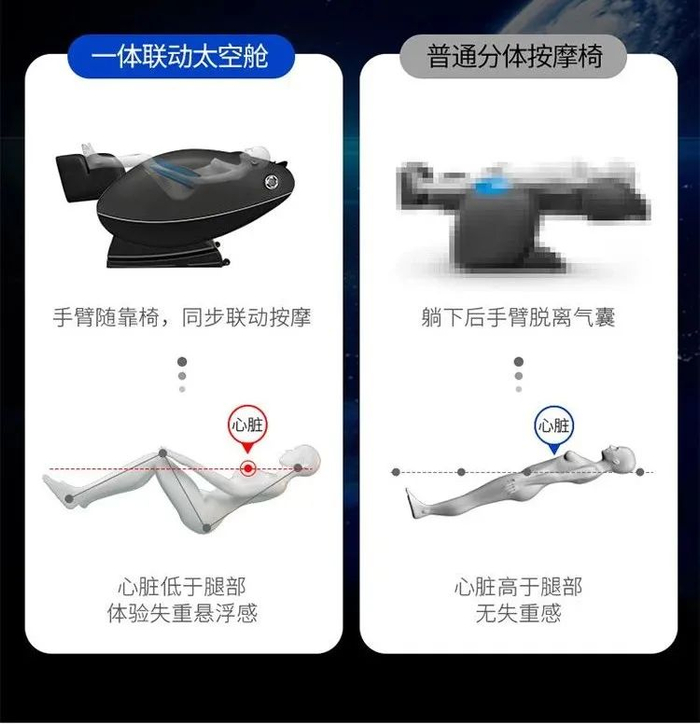 一体联动太空舱

手臂随靠椅，同步联动按摩

心脏

心脏低于腿部
体验失重悬浮感

普通分体按摩椅

躺下后手臂脱离气囊

心脏

心脏高于腿部
无失重感