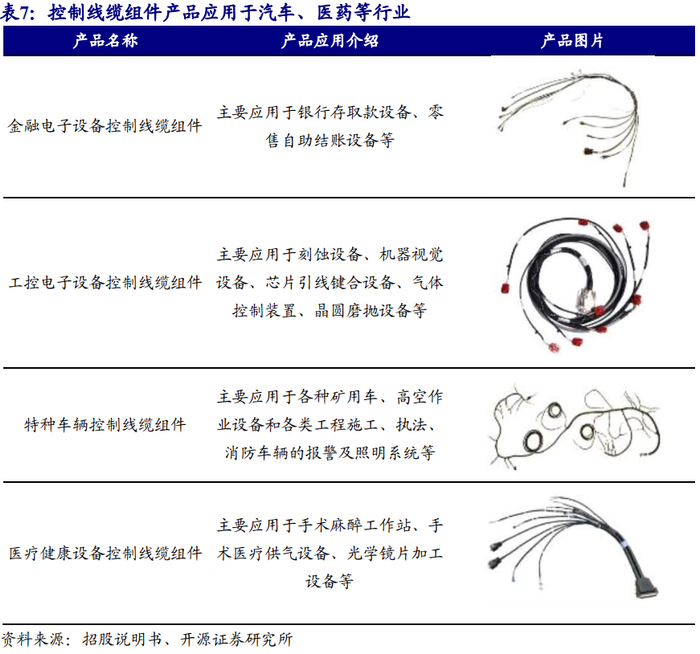 表7：控制线缆组件产品应用于汽车、医药等行业

| 产品名称 | 产品应用介绍 | 产品图片 |
|---|---|---|
| 金融电子设备控制线缆组件 | 主要应用于银行存取款设备、零售自助结账设备等 | |
| 工控电子设备控制线缆组件 | 主要应用于刻蚀设备、机器视觉设备、芯片引线键合设备、气体控制装置、晶圆磨抛设备等 | |
| 特种车辆控制线缆组件 | 主要应用于各种矿用车、高空作业设备和各类工程施工、执法、消防车辆的报警及照明系统等 | |
| 医疗健康设备控制线缆组件 | 主要应用于手术麻醉工作站、手术医疗供气设备、光学镜片加工设备等 | |

资料来源：招股说明书、开源证券研究所