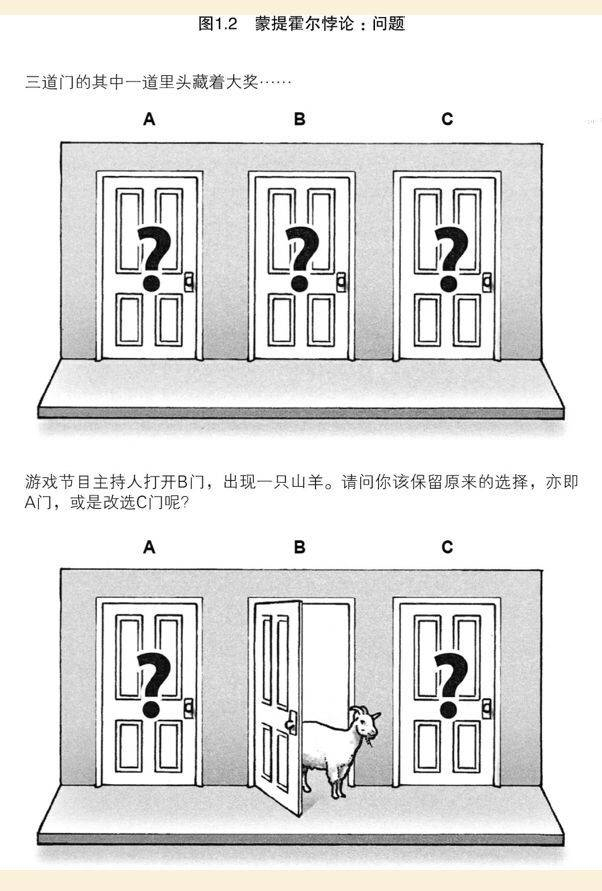 图1.2　蒙提霍尔悖论：问题

三道门的其中一道里头藏着大奖……

A　B　C

?　?　?

游戏节目主持人打开B门，出现一只山羊。请问你该保留原来的选择，亦即A门，或是改选C门呢?

A　B　C

?　?