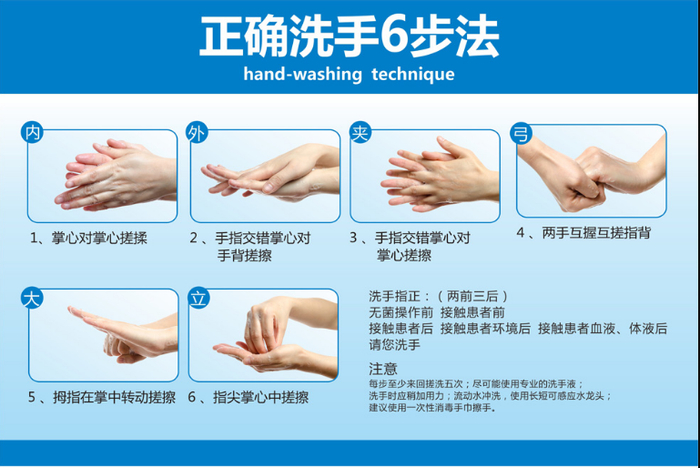 正确洗手6步法

hand-washing technique

内

1、掌心对掌心搓揉

外

2、手指交错掌心对手背搓擦

夹

3、手指交错掌心对掌心搓擦

弓

4、两手互握互搓指背

大

5、拇指在掌中转动搓擦

立

6、指尖掌心中搓擦

洗手指正：（两前三后）
无菌操作前 接触患者前
接触患者后 接触患者环境后 接触患者血液、体液后
请您洗手

注意
每步至少来回搓洗五次；尽可能使用专业的洗手液；
洗手时应稍加用力；流动水冲洗，使用长短可感应水龙头；
建议使用一次性消毒手巾擦手。