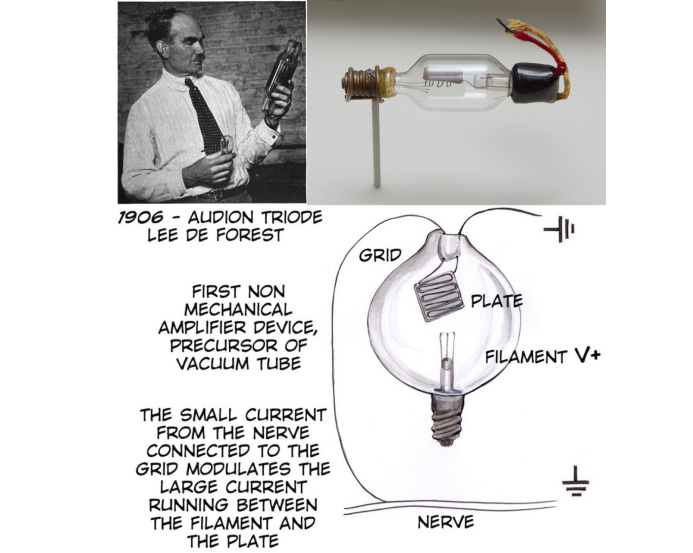 1906 - AUDION TRIODE
LEE DE FOREST

FIRST NON MECHANICAL AMPLIFIER DEVICE, PRECURSOR OF VACUUM TUBE

THE SMALL CURRENT FROM THE NERVE CONNECTED TO THE GRID MODULATES THE LARGE CURRENT RUNNING BETWEEN THE FILAMENT AND THE PLATE

GRID

PLATE

FILAMENT V+

NERVE