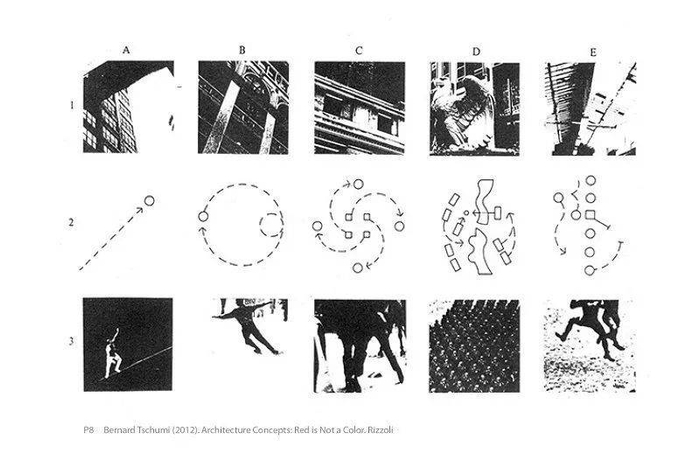 A B C D E

1

2

3

P8 Bernard Tschumi (2012). Architecture Concepts: Red is Not a Color. Rizzoli