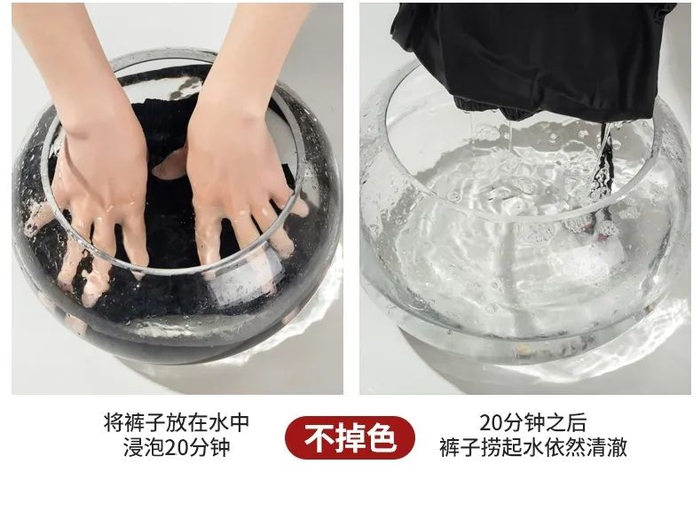 将裤子放在水中
浸泡20分钟

不掉色

20分钟之后
裤子捞起水依然清澈