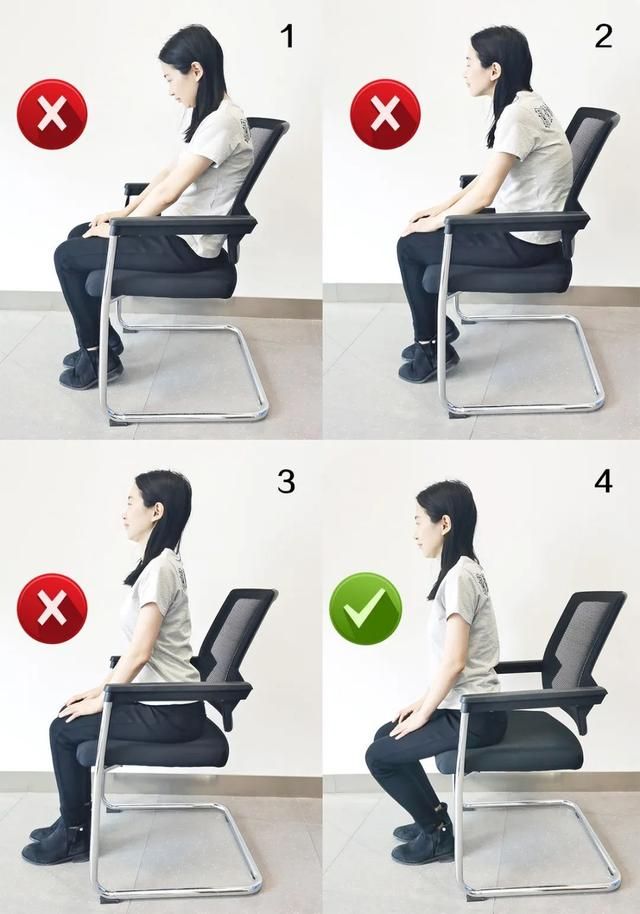 1

2

3

4