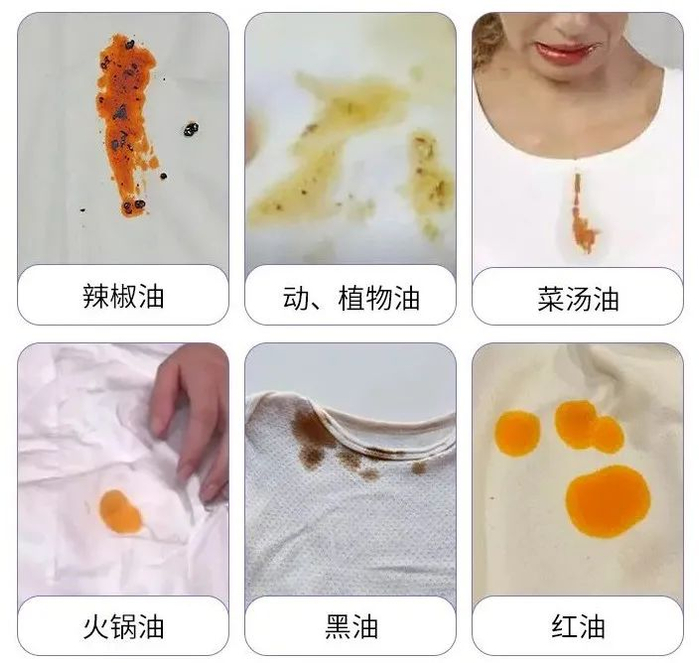 辣椒油

动、植物油

菜汤油

火锅油

黑油

红油