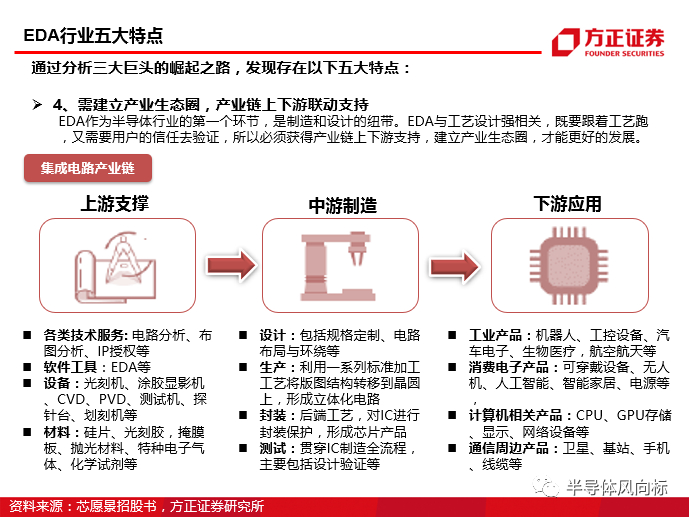 EDA行业五大特点

方正证券
FOUNDER SECURITIES

通过分析三大巨头的崛起之路，发现存在以下五大特点：

➢ 4、需建立产业生态圈，产业链上下游联动支持
EDA作为半导体行业的第一个环节，是制造和设计的纽带。EDA与工艺设计强相关，既要跟着工艺跑，又需要用户的信任去验证，所以必须获得产业链上下游支持，建立产业生态圈，才能更好的发展。

集成电路产业链

上游支撑

中游制造

下游应用

■ 各类技术服务: 电路分析、布图分析、IP授权等
■ 软件工具：EDA等
■ 设备：光刻机、涂胶显影机、CVD、PVD、测试机、探针台、划刻机等
■ 材料：硅片、光刻胶，掩膜板、抛光材料、特种电子气体、化学试剂等

■ 设计：包括规格定制、电路布局与环绕等
■ 生产：利用一系列标准加工工艺将版图结构转移到晶圆上，形成立体化电路
■ 封装：后端工艺，对IC进行封装保护，形成芯片产品
■ 测试：贯穿IC制造全流程，主要包括设计验证等

■ 工业产品：机器人、工控设备、汽车电子、生物医疗，航空航天等
■ 消费电子产品：可穿戴设备、无人机、人工智能、智能家居、电源等，
■ 计算机相关产品：CPU、GPU存储、显示、网络设备等
■ 通信周边产品：卫星、基站、手机、线缆等

半导体风向标

资料来源：芯愿景招股书，方正证券研究所