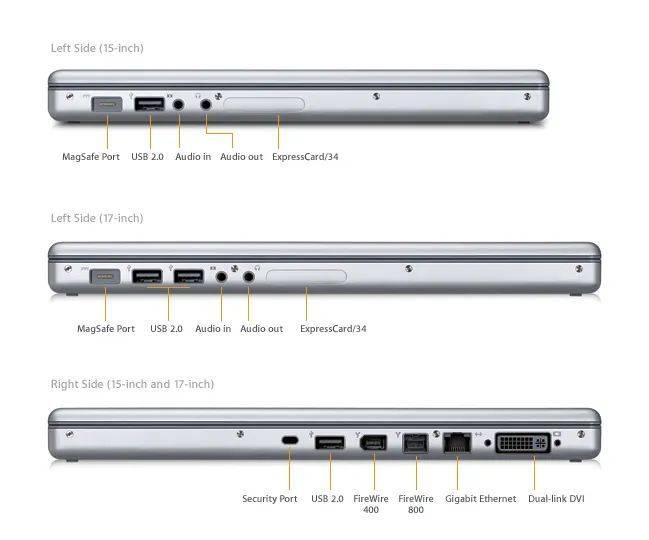 Left Side (15-inch)

MagSafe Port
USB 2.0
Audio in
Audio out
ExpressCard/34

Left Side (17-inch)

MagSafe Port
USB 2.0
Audio in
Audio out
ExpressCard/34

Right Side (15-inch and 17-inch)

Security Port
USB 2.0
FireWire 400
FireWire 800
Gigabit Ethernet
Dual-link DVI