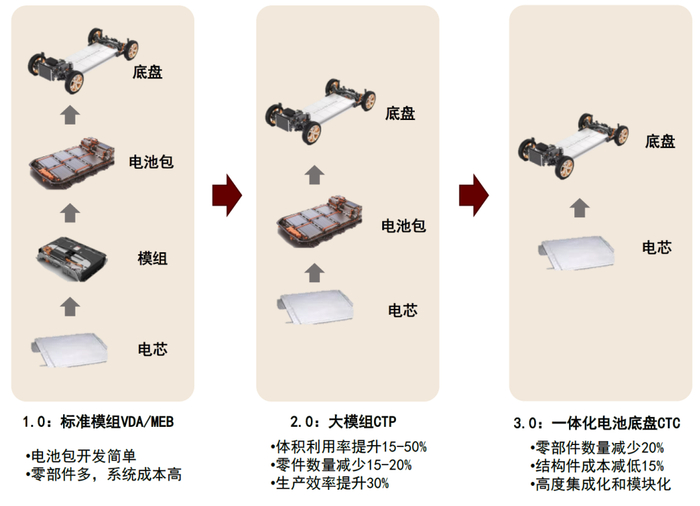 底盘

电池包

模组

电芯

1.0：标准模组VDA/MEB

•电池包开发简单
•零部件多，系统成本高

底盘

电池包

电芯

2.0：大模组CTP

•体积利用率提升15-50%
•零件数量减少15-20%
•生产效率提升30%

底盘

电芯

3.0：一体化电池底盘CTC

•零部件数量减少20%
•结构件成本减低15%
•高度集成化和模块化