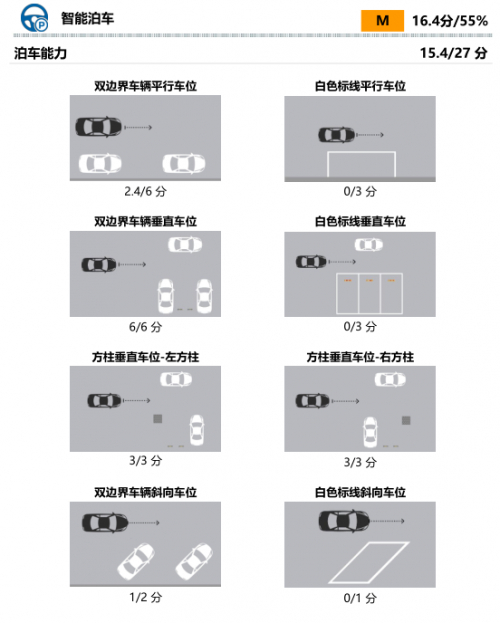 智能泊车

M

16.4分/55%

泊车能力

15.4/27 分

双边界车辆平行车位

2.4/6 分

白色标线平行车位

0/3 分

双边界车辆垂直车位

6/6 分

白色标线垂直车位

0/3 分

方柱垂直车位-左方柱

3/3 分

方柱垂直车位-右方柱

3/3 分

双边界车辆斜向车位

1/2 分

白色标线斜向车位

0/1 分