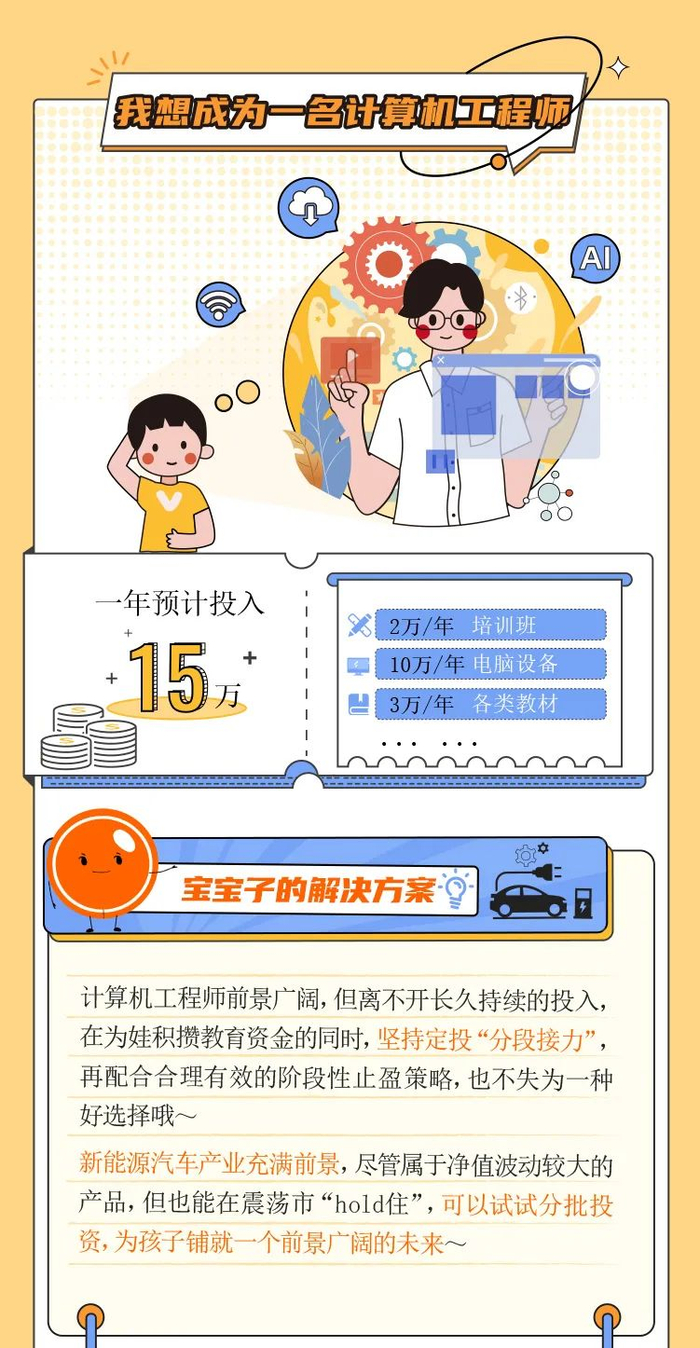 我想成为一名计算机工程师

AI

一年预计投入
15万

2万/年 培训班
10万/年 电脑设备
3万/年 各类教材
... ...

宝宝子的解决方案

计算机工程师前景广阔，但离不开长久持续的投入，在为娃积攒教育资金的同时，坚持定投“分段接力”，再配合合理有效的阶段性止盈策略，也不失为一种好选择哦～

新能源汽车产业充满前景，尽管属于净值波动较大的产品，但也能在震荡市“hold住”，可以试试分批投资，为孩子铺就一个前景广阔的未来～