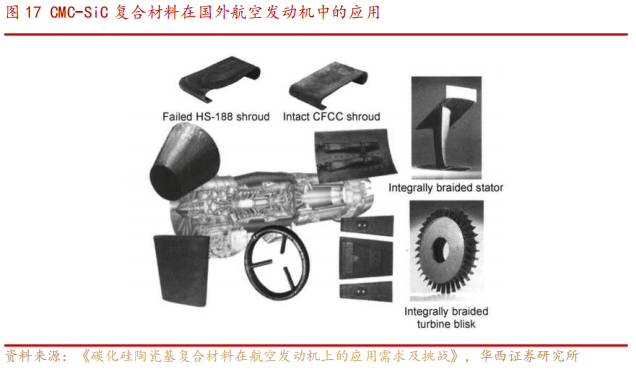 图 17 CMC-SiC 复合材料在国外航空发动机中的应用

Failed HS-188 shroud

Intact CFCC shroud

Integrally braided stator

Integrally braided turbine blisk

资料来源：《碳化硅陶瓷基复合材料在航空发动机上的应用需求及挑战》，华西证券研究所