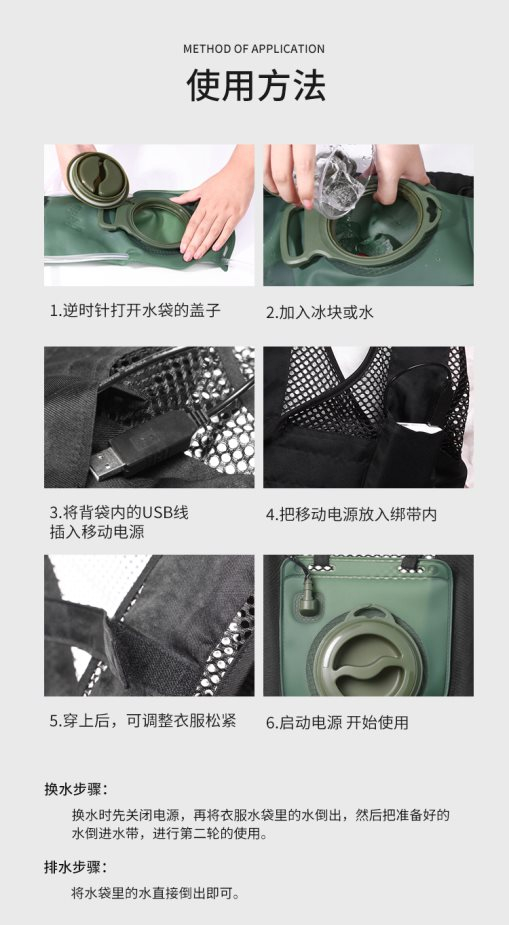 METHOD OF APPLICATION

使用方法

1.逆时针打开水袋的盖子

2.加入冰块或水

3.将背袋内的USB线插入移动电源

4.把移动电源放入绑带内

5.穿上后，可调整衣服松紧

6.启动电源 开始使用

换水步骤：

换水时先关闭电源，再将衣服水袋里的水倒出，然后把准备好的水倒进水带，进行第二轮的使用。

排水步骤：

将水袋里的水直接倒出即可。