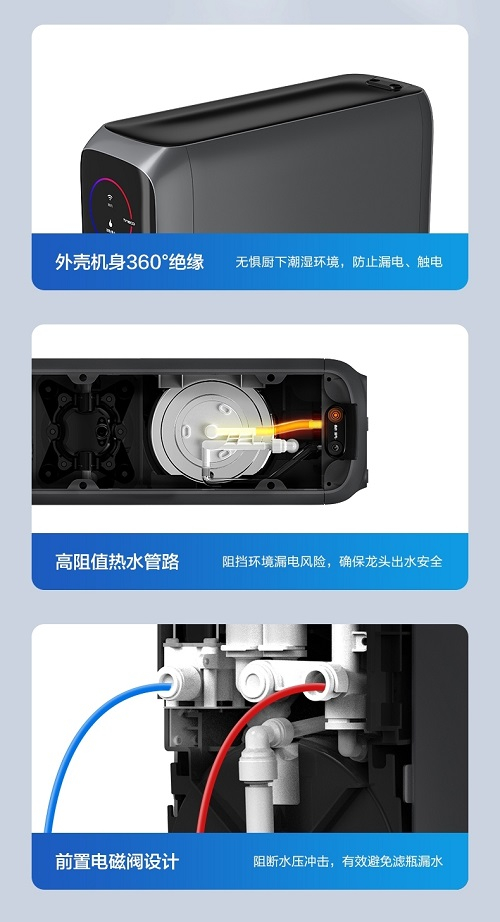 外壳机身360°绝缘
无惧厨下潮湿环境，防止漏电、触电

高阻值热水管路
阻挡环境漏电风险，确保龙头出水安全

前置电磁阀设计
阻断水压冲击，有效避免滤瓶漏水