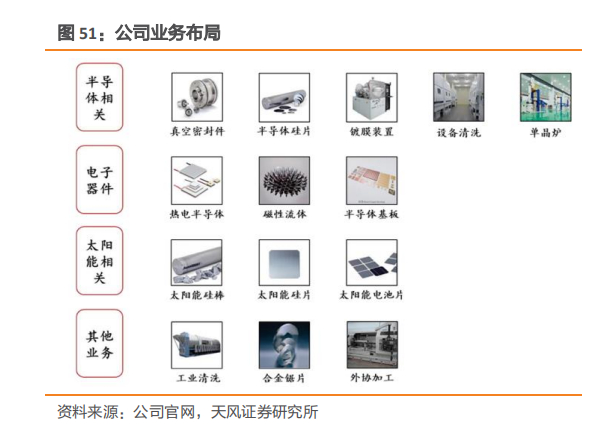 图 51：公司业务布局

半导体相关

真空密封件

半导体硅片

镀膜装置

设备清洗

单晶炉

电子器件

热电半导体

磁性流体

半导体基板

太阳能相关

太阳能硅棒

太阳能硅片

太阳能电池片

其他业务

工业清洗

合金锯片

外协加工

资料来源：公司官网，天风证券研究所