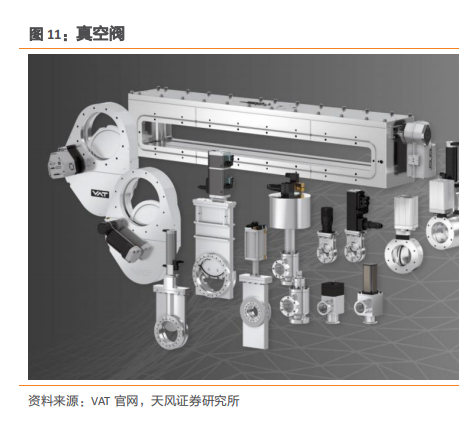 图 11：真空阀

VAT

资料来源：VAT 官网，天风证券研究所