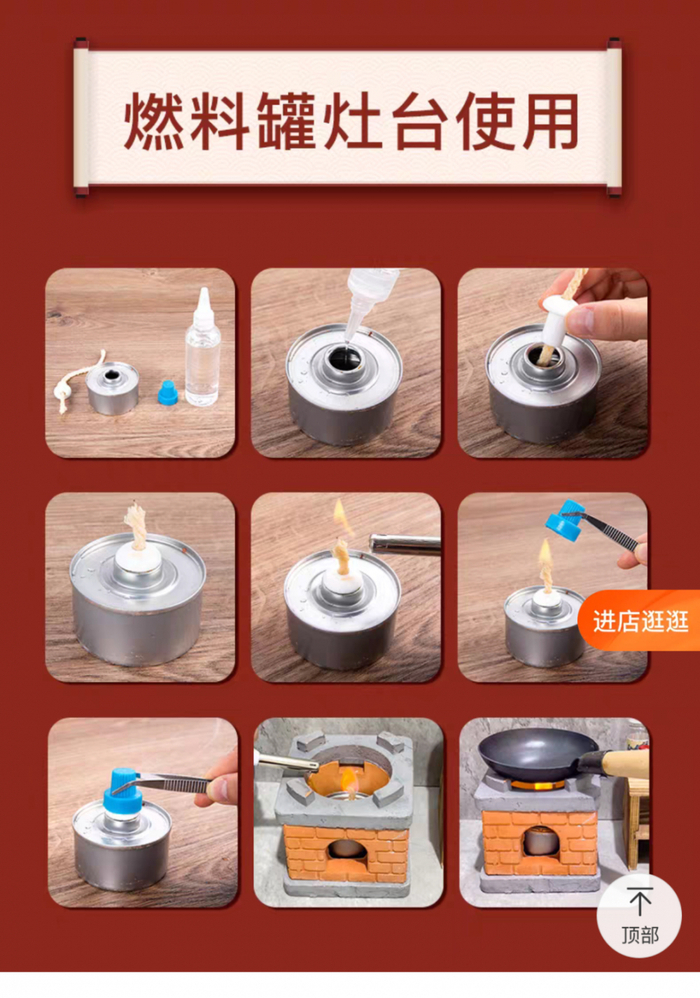 燃料罐灶台使用

进店逛逛

顶部