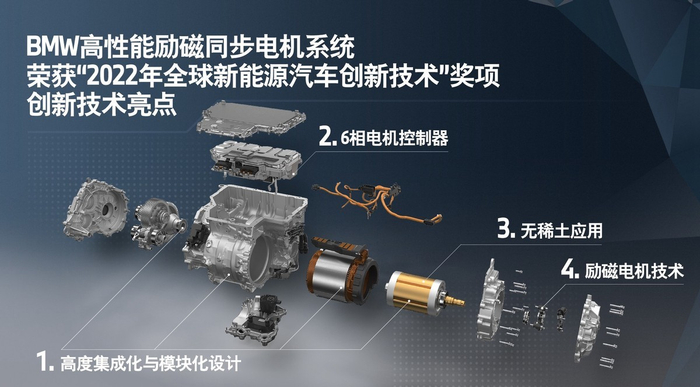 BMW高性能励磁同步电机系统
荣获"2022年全球新能源汽车创新技术"奖项
创新技术亮点

2. 6相电机控制器

3. 无稀土应用

4. 励磁电机技术

1. 高度集成化与模块化设计