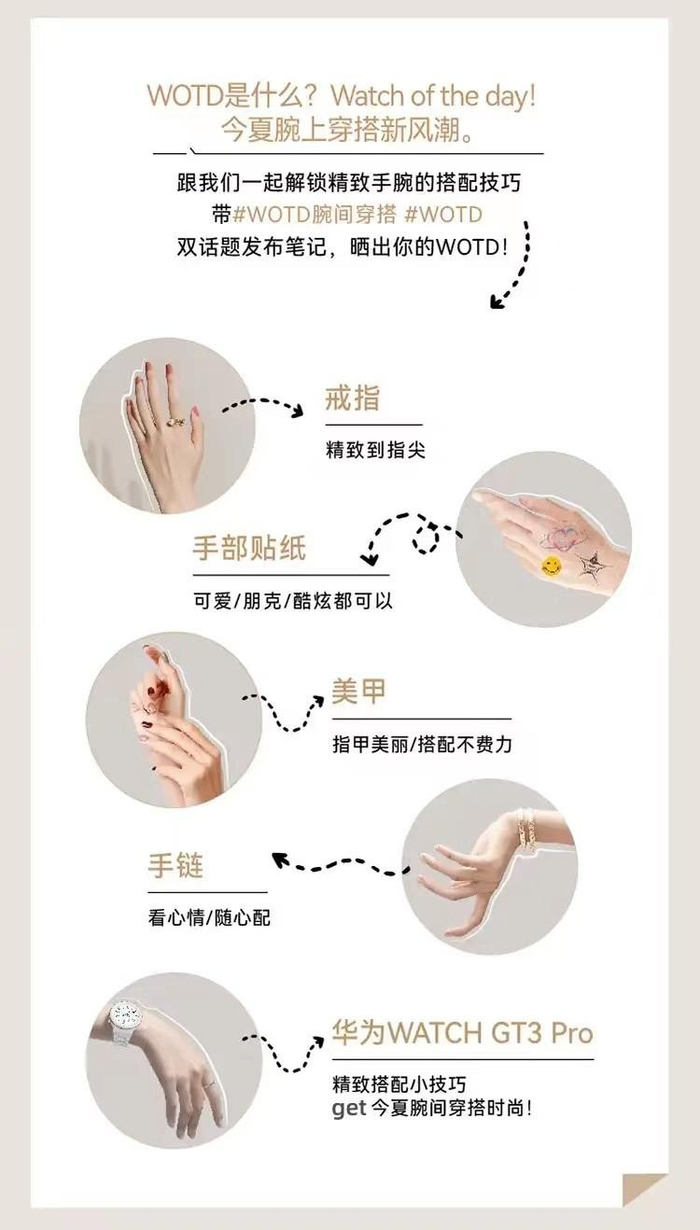 WOTD是什么？Watch of the day!
今夏腕上穿搭新风潮。

跟我们一起解锁精致手腕的搭配技巧
带#WOTD腕间穿搭 #WOTD
双话题发布笔记，晒出你的WOTD！

戒指
精致到指尖

手部贴纸
可爱/朋克/酷炫都可以

美甲
指甲美丽/搭配不费力

手链
看心情/随心配

华为WATCH GT3 Pro
精致搭配小技巧
get 今夏腕间穿搭时尚！