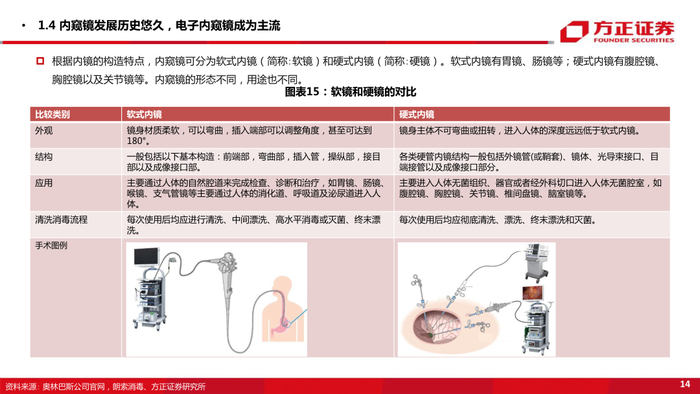 • 1.4 内窥镜发展历史悠久，电子内窥镜成为主流

方正证券
FOUNDER SECURITIES

根据内镜的构造特点，内窥镜可分为软式内镜（简称:软镜）和硬式内镜（简称:硬镜）。软式内镜有胃镜、肠镜等；硬式内镜有腹腔镜、胸腔镜以及关节镜等。内窥镜的形态不同，用途也不同。

图表15：软镜和硬镜的对比

| 比较类别 | 软式内镜 | 硬式内镜 |
|---|---|---|
| 外观 | 镜身材质柔软，可以弯曲，插入端部可以调整角度，甚至可达到180°。 | 镜身主体不可弯曲或扭转，进入人体的深度远远低于软式内镜。 |
| 结构 | 一般包括以下基本构造：前端部，弯曲部，插入管，操纵部，接目部以及成像接口部。 | 各类硬管内镜结构一般包括外镜管(或鞘套)、镜体、光导束接口、目端接管以及成像接口部分。 |
| 应用 | 主要通过人体的自然腔道来完成检查、诊断和治疗，如胃镜、肠镜、喉镜、支气管镜等主要通过人体的消化道、呼吸道及泌尿道进入人体。 | 主要进入人体无菌组织、器官或者经外科切口进入人体无菌腔室，如腹腔镜、胸腔镜、关节镜、椎间盘镜、脑室镜等。 |
| 清洗消毒流程 | 每次使用后均应进行清洗、中间漂洗、高水平消毒或灭菌、终末漂洗。 | 每次使用后均应彻底清洗、漂洗、终末漂洗和灭菌。 |
| 手术图例 | | |

资料来源：奥林巴斯公司官网，朗索消毒、方正证券研究所

14