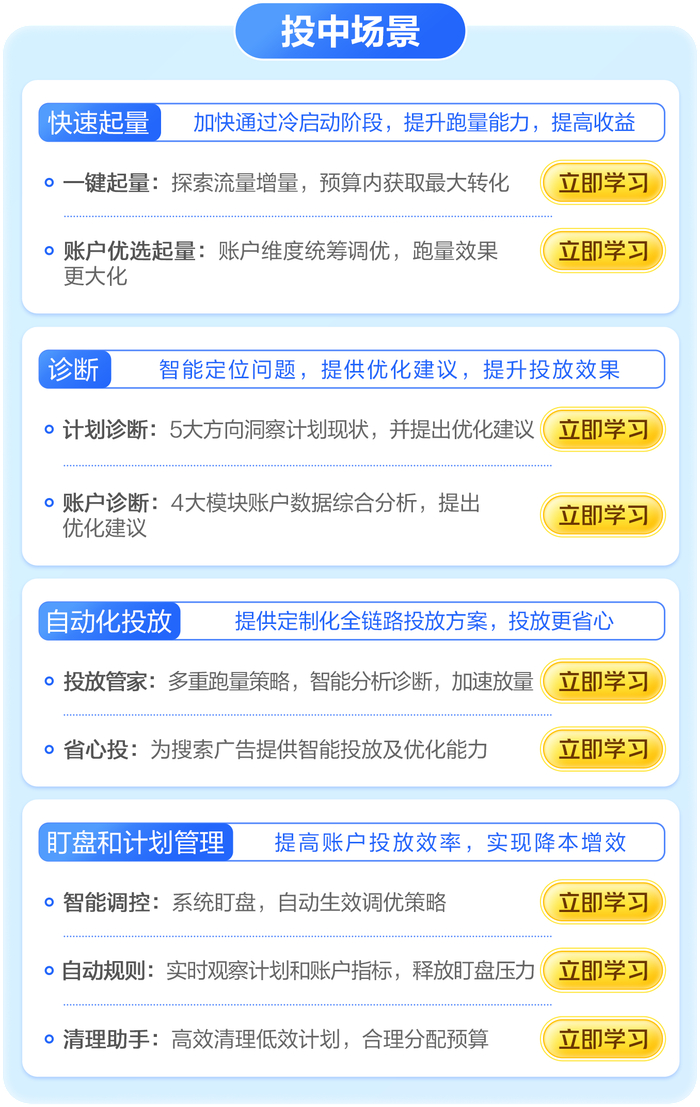 投中场景

快速起量　加快通过冷启动阶段，提升跑量能力，提高收益

一键起量：探索流量增量，预算内获取最大转化 立即学习

账户优选起量：账户维度统筹调优，跑量效果更大化 立即学习

诊断　智能定位问题，提供优化建议，提升投放效果

计划诊断：5大方向洞察计划现状，并提出优化建议 立即学习

账户诊断：4大模块账户数据综合分析，提出优化建议 立即学习

自动化投放　提供定制化全链路投放方案，投放更省心

投放管家：多重跑量策略，智能分析诊断，加速放量 立即学习

省心投：为搜索广告提供智能投放及优化能力 立即学习

盯盘和计划管理　提高账户投放效率，实现降本增效

智能调控：系统盯盘，自动生效调优策略 立即学习

自动规则：实时观察计划和账户指标，释放盯盘压力 立即学习

清理助手：高效清理低效计划，合理分配预算 立即学习