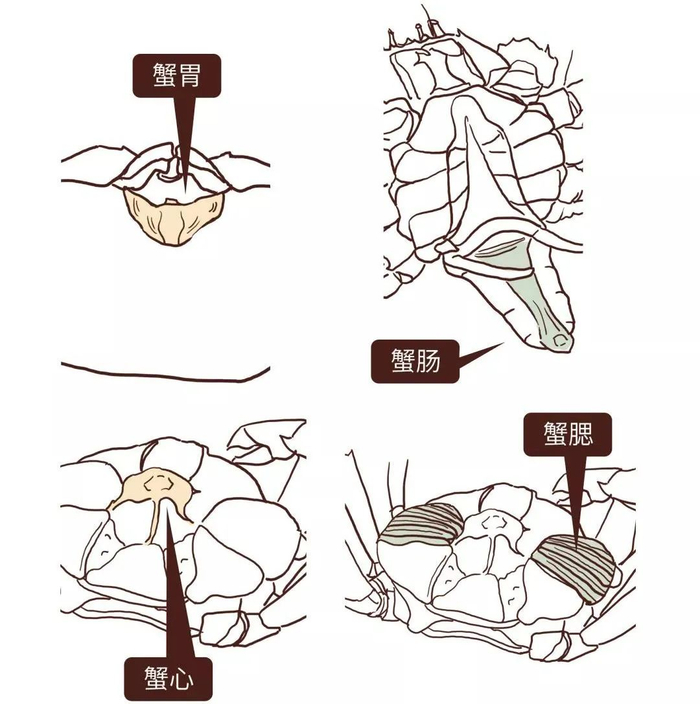 蟹胃

蟹肠

蟹腮

蟹心