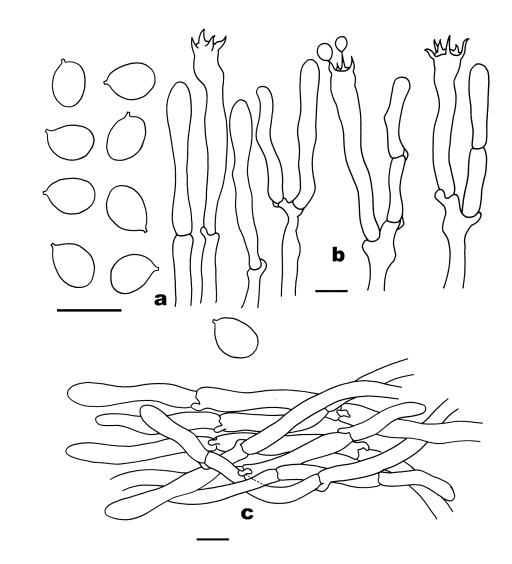 a

b

c