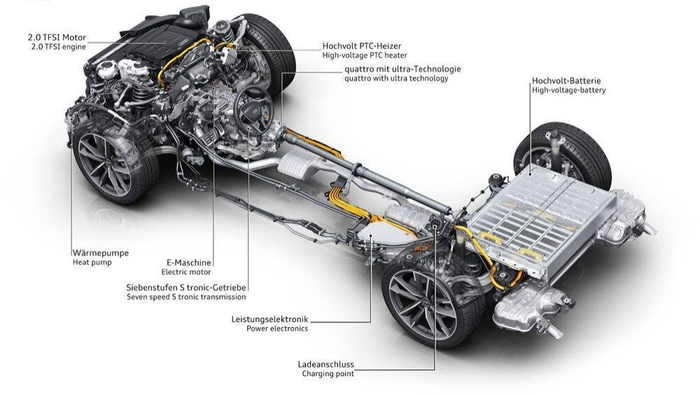 2.0 TFSI Motor
2.0 TFSI engine

Hochvolt PTC-Heizer
High-voltage PTC heater

quattro mit ultra-Technologie
quattro with ultra technology

Hochvolt-Batterie
High-voltage-battery

Wärmepumpe
Heat pump

E-Maschine
Electric motor

Siebenstufen S tronic-Getriebe
Seven speed S tronic transmission

Leistungselektronik
Power electronics

Ladeanschluss
Charging point