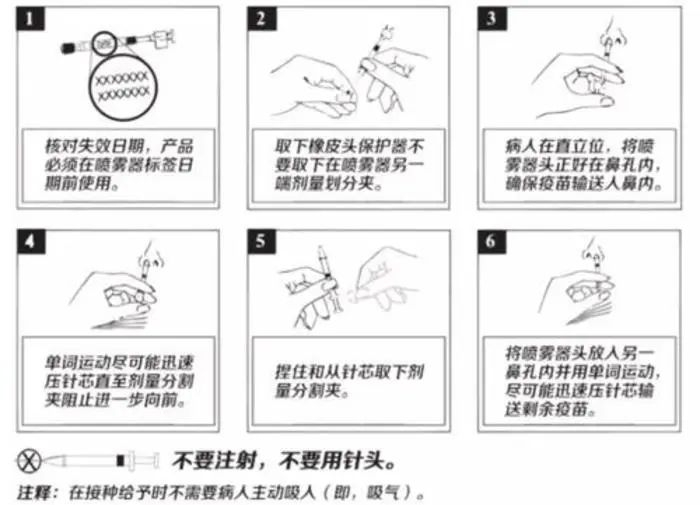 1

XXXXXXX
XXXXXXX

核对失效日期，产品必须在喷雾器标签日期前使用。

2

取下橡皮头保护器不要取下在喷雾器另一端剂量划分夹。

3

病人在直立位，将喷雾器头正好在鼻孔内，确保疫苗输送人鼻内。

4

单词运动尽可能迅速压针芯直至剂量分割夹阻止进一步向前。

5

捏住和从针芯取下剂量分割夹。

6

将喷雾器头放人另一鼻孔内并用单词运动，尽可能迅速压针芯输送剩余疫苗。

不要注射，不要用针头。

注释：在接种给予时不需要病人主动吸人（即，吸气）。