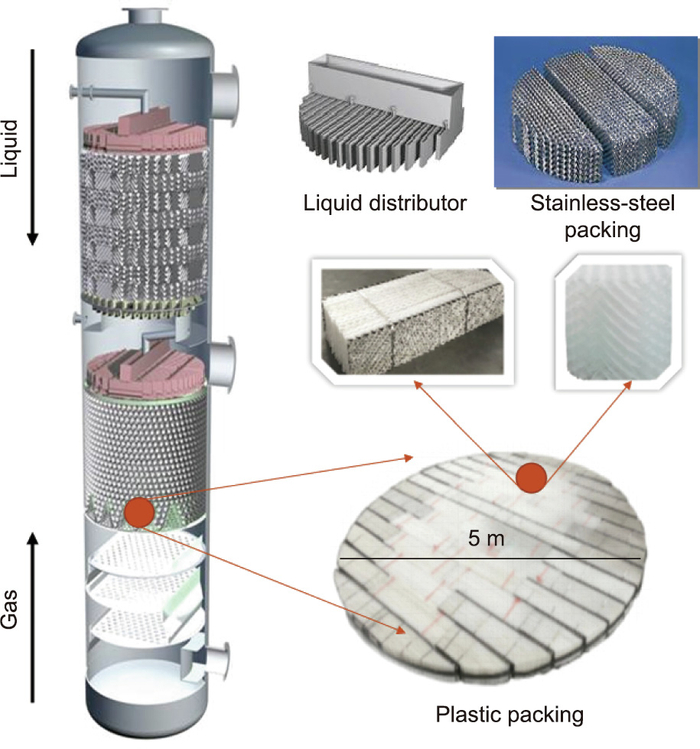 Liquid

Liquid distributor

Stainless-steel packing

5 m

Gas

Plastic packing