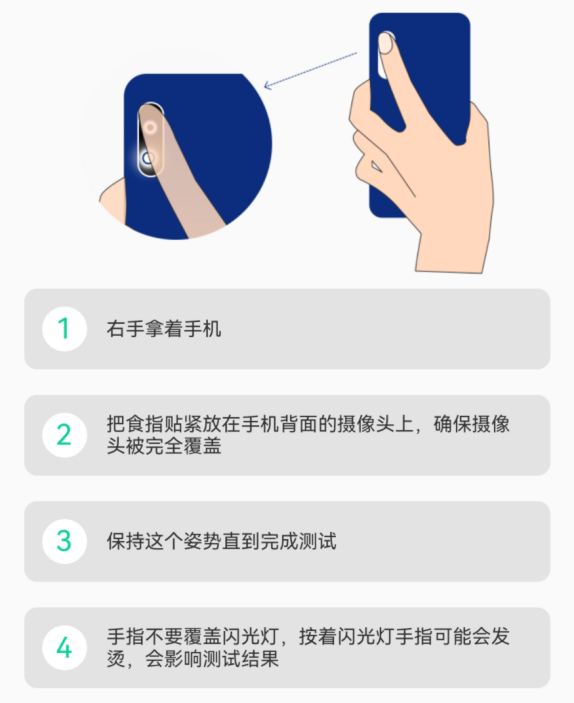 1
右手拿着手机

2
把食指贴紧放在手机背面的摄像头上，确保摄像头被完全覆盖

3
保持这个姿势直到完成测试

4
手指不要覆盖闪光灯，按着闪光灯手指可能会发烫，会影响测试结果