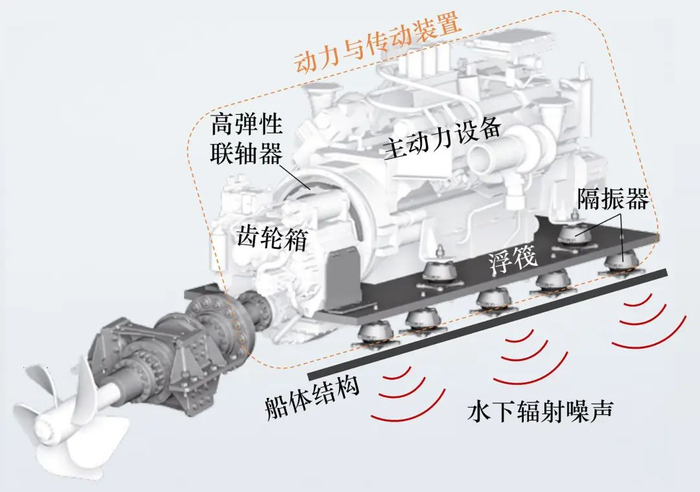 动力与传动装置

高弹性联轴器

主动力设备

隔振器

齿轮箱

浮筏

船体结构

水下辐射噪声