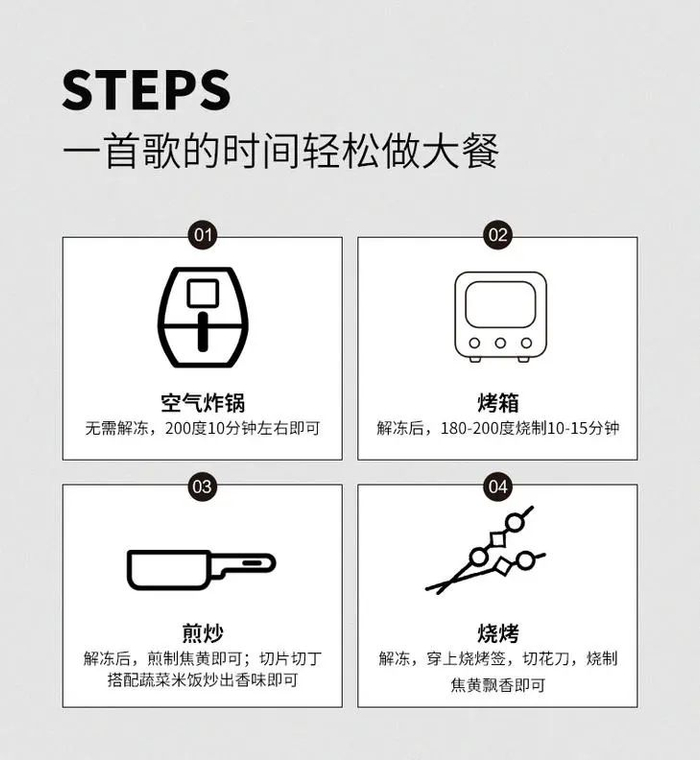 STEPS
一首歌的时间轻松做大餐

01
空气炸锅
无需解冻，200度10分钟左右即可

02
烤箱
解冻后，180-200度烧制10-15分钟

03
煎炒
解冻后，煎制焦黄即可；切片切丁搭配蔬菜米饭炒出香味即可

04
烧烤
解冻，穿上烧烤签，切花刀，烧制焦黄飘香即可