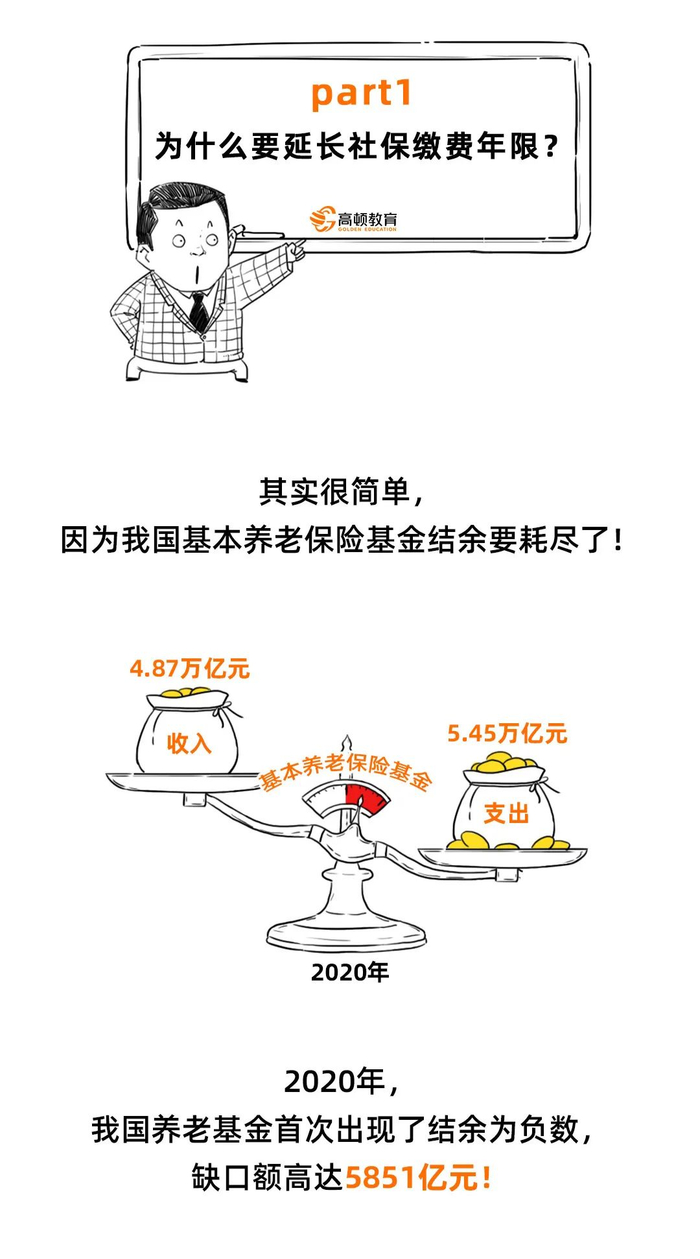 part1
为什么要延长社保缴费年限？

高顿教育
GOLDEN EDUCATION

其实很简单，
因为我国基本养老保险基金结余要耗尽了！

4.87万亿元
收入
基本养老保险基金
5.45万亿元
支出
2020年

2020年，
我国养老基金首次出现了结余为负数，
缺口额高达5851亿元！