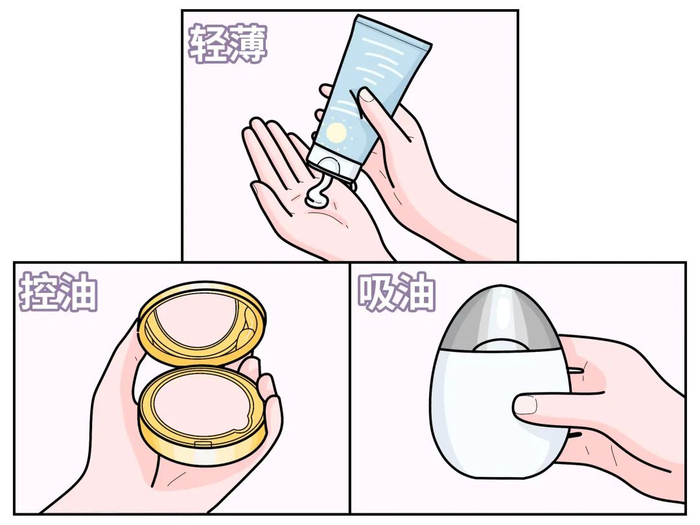 轻薄

控油

吸油