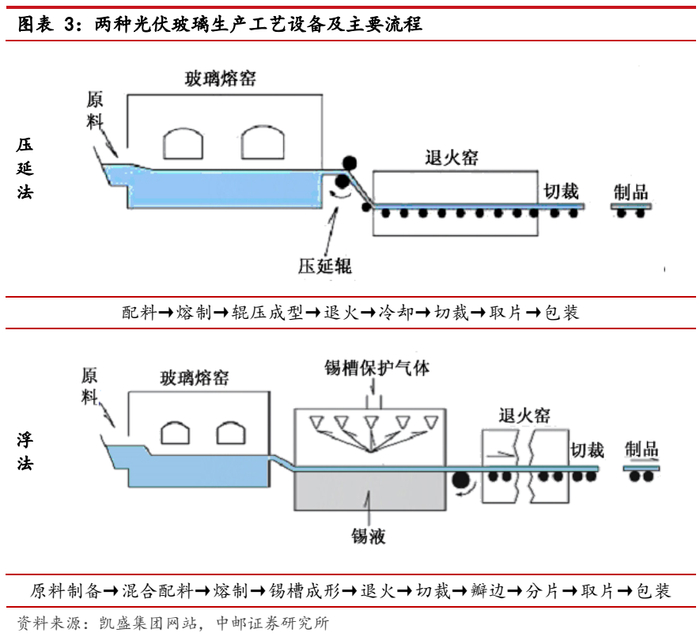 图表 3：两种光伏玻璃生产工艺设备及主要流程

压延法

原料

玻璃熔窑

退火窑

切裁

制品

压延辊

配料→熔制→辊压成型→退火→冷却→切裁→取片→包装

浮法

原料

玻璃熔窑

锡槽保护气体

退火窑

切裁

制品

锡液

原料制备→混合配料→熔制→锡槽成形→退火→切裁→掰边→分片→取片→包装

资料来源：凯盛集团网站，中邮证券研究所