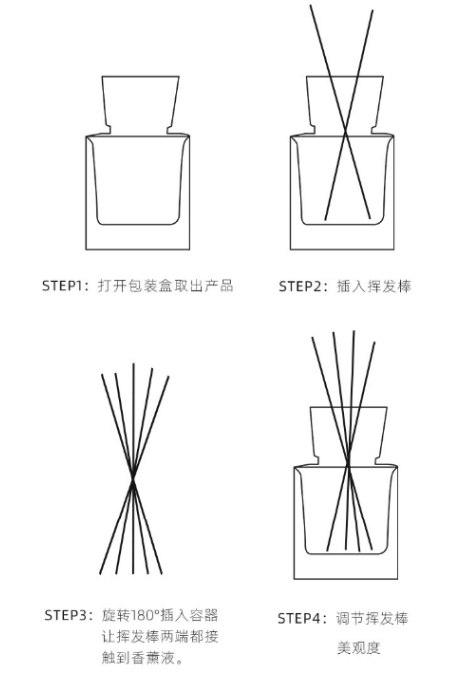 STEP1：打开包装盒取出产品

STEP2：插入挥发棒

STEP3：旋转180°插入容器让挥发棒两端都接触到香薰液。

STEP4：调节挥发棒美观度