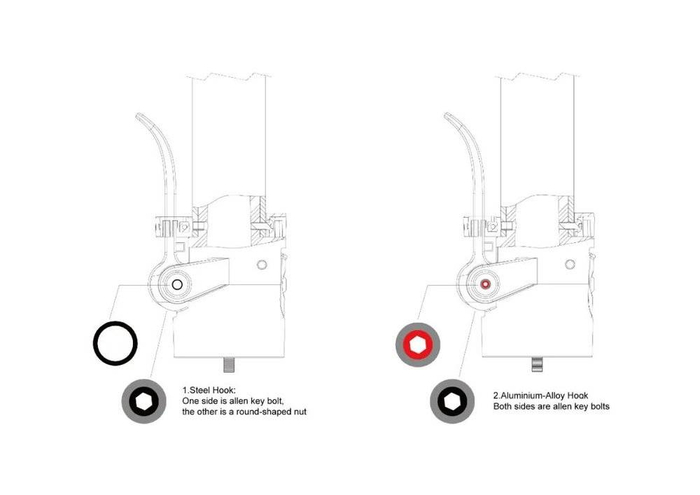 1.Steel Hook:
One side is allen key bolt, the other is a round-shaped nut

2.Aluminium-Alloy Hook
Both sides are allen key bolts