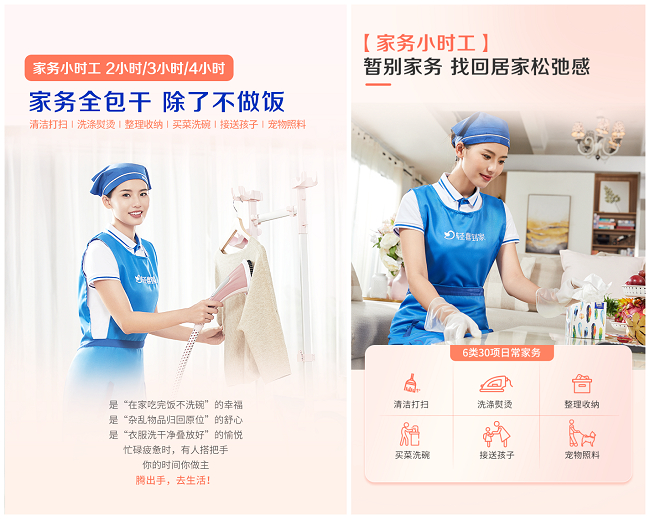 家务小时工 2小时/3小时/4小时

家务全包干 除了不做饭

清洁打扫 | 洗涤熨烫 | 整理收纳 | 买菜洗碗 | 接送孩子 | 宠物照料

轻喜到家

是“在家吃完饭不洗碗”的幸福
是“杂乱物品归回原位”的舒心
是“衣服洗干净叠放好”的愉悦
忙碌疲惫时，有人搭把手
你的时间你做主
腾出手，去生活！

【家务小时工】
暂别家务 找回居家松弛感

轻喜到家

6类30项日常家务

清洁打扫
洗涤熨烫
整理收纳
买菜洗碗
接送孩子
宠物照料