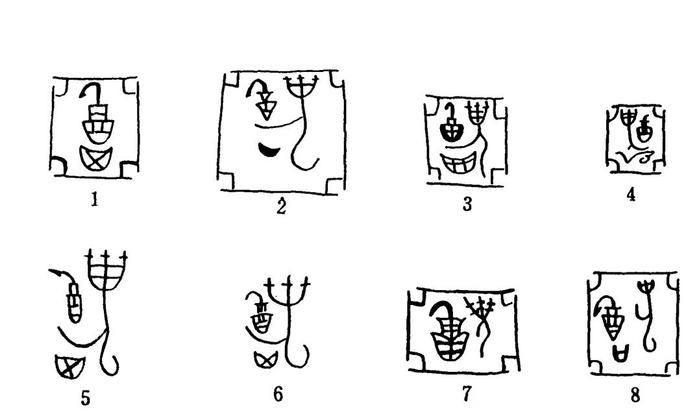 1

2

3

4

5

6

7

8