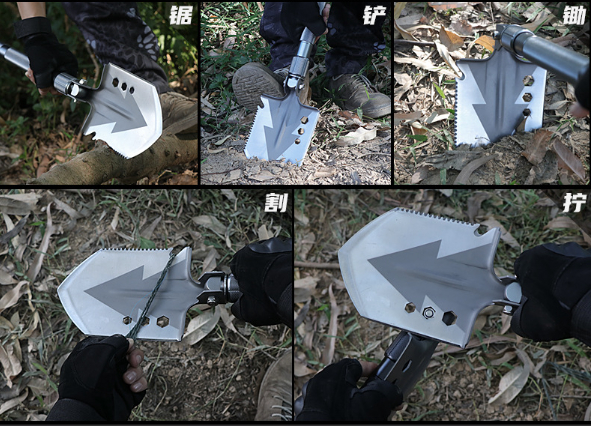 锯

铲

锄

割

拧