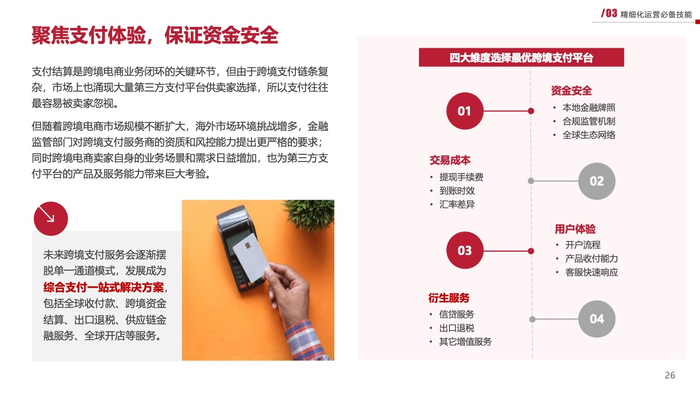 /03 精细化运营必备技能

聚焦支付体验，保证资金安全

支付结算是跨境电商业务闭环的关键环节，但由于跨境支付链条复杂，市场上也涌现大量第三方支付平台供卖家选择，所以支付往往最容易被卖家忽视。

但随着跨境电商市场规模不断扩大，海外市场环境挑战增多，金融监管部门对跨境支付服务商的资质和风控能力提出更严格的要求；同时跨境电商卖家自身的业务场景和需求日益增加，也为第三方支付平台的产品及服务能力带来巨大考验。

未来跨境支付服务会逐渐摆脱单一通道模式，发展成为综合支付一站式解决方案，包括全球收付款、跨境资金结算、出口退税、供应链金融服务、全球开店等服务。

四大维度选择最优跨境支付平台

01
资金安全
• 本地金融牌照
• 合规监管机制
• 全球生态网络

交易成本
• 提现手续费
• 到账时效
• 汇率差异
02

03
用户体验
• 开户流程
• 产品收付能力
• 客服快速响应

衍生服务
• 信贷服务
• 出口退税
• 其它增值服务
04

26