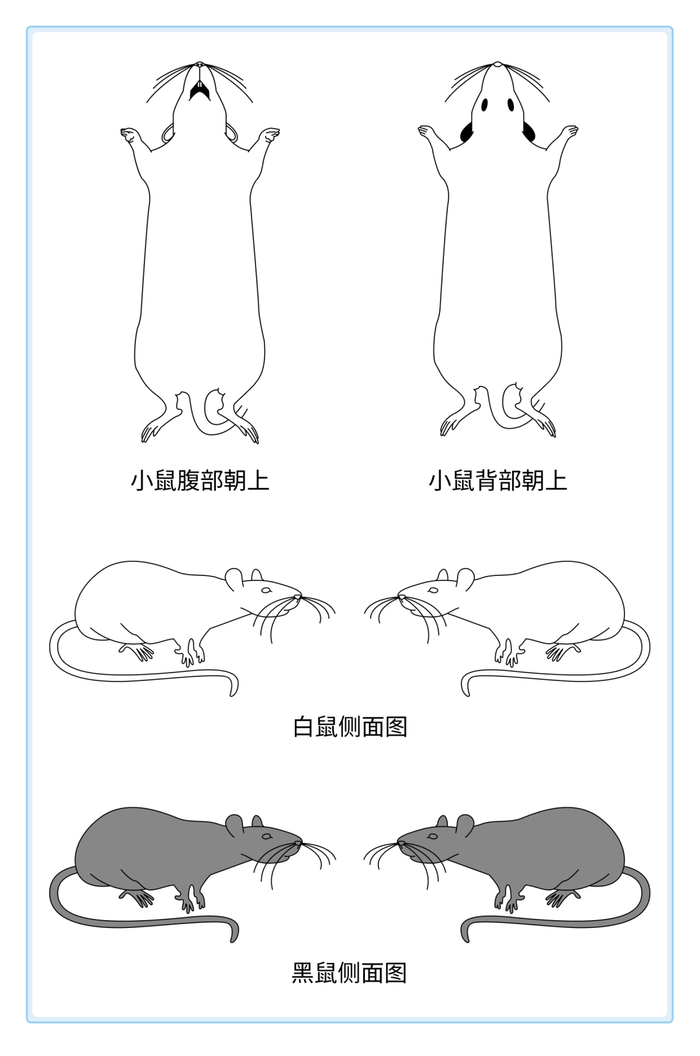 小鼠腹部朝上

小鼠背部朝上

白鼠侧面图

黑鼠侧面图