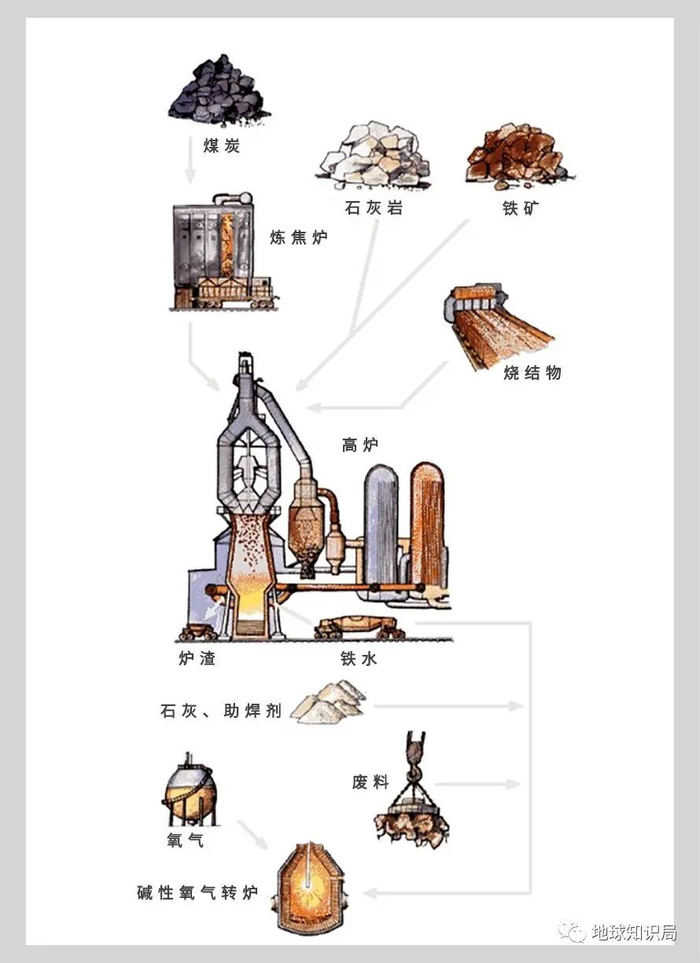 煤炭

石灰岩

铁矿

炼焦炉

烧结物

高炉

炉渣

铁水

石灰、助焊剂

废料

氧气

碱性氧气转炉

地球知识局