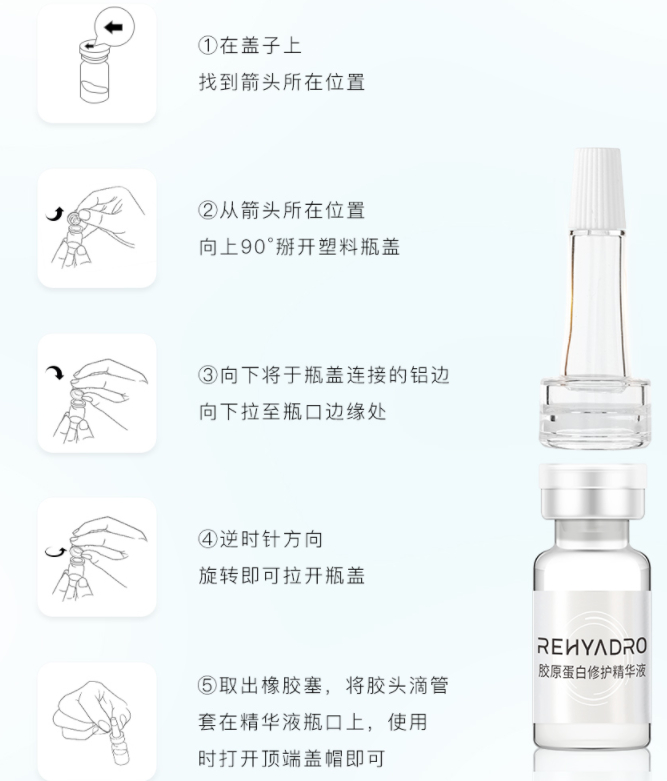 ①在盖子上
找到箭头所在位置

②从箭头所在位置
向上90°掰开塑料瓶盖

③向下将于瓶盖连接的铝边
向下拉至瓶口边缘处

④逆时针方向
旋转即可拉开瓶盖

⑤取出橡胶塞，将胶头滴管
套在精华液瓶口上，使用
时打开顶端盖帽即可

REHYADRO
胶原蛋白修护精华液